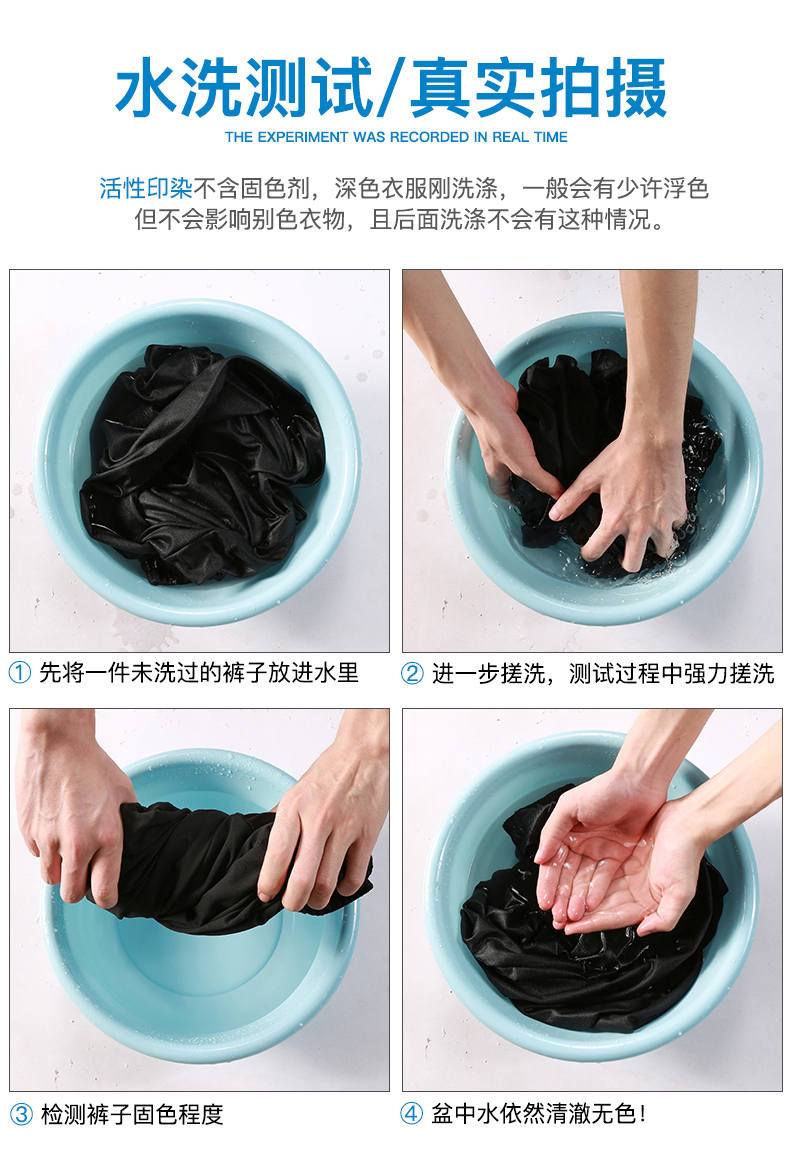 水洗测试/真实拍摄
THE EXPERIMENT WAS RECORDED IN REAL TIME

活性印染不含固色剂，深色衣服刚洗涤，一般会有少许浮色
但不会影响别色衣物，且后面洗涤不会有这种情况。

① 先将一件未洗过的裤子放进水里

② 进一步搓洗，测试过程中强力搓洗

③ 检测裤子固色程度

④ 盆中水依然清澈无色！